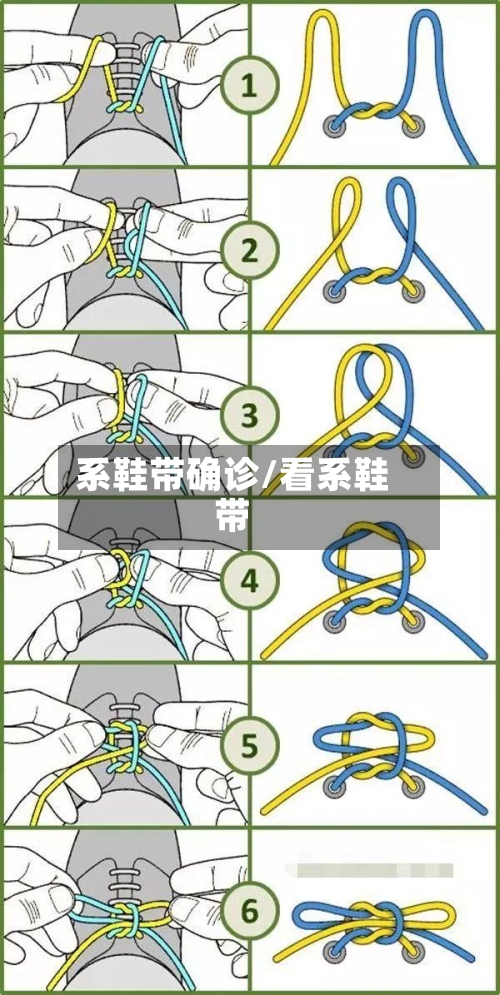 1

2

3

系鞋带确诊/看系鞋带

4

5

6